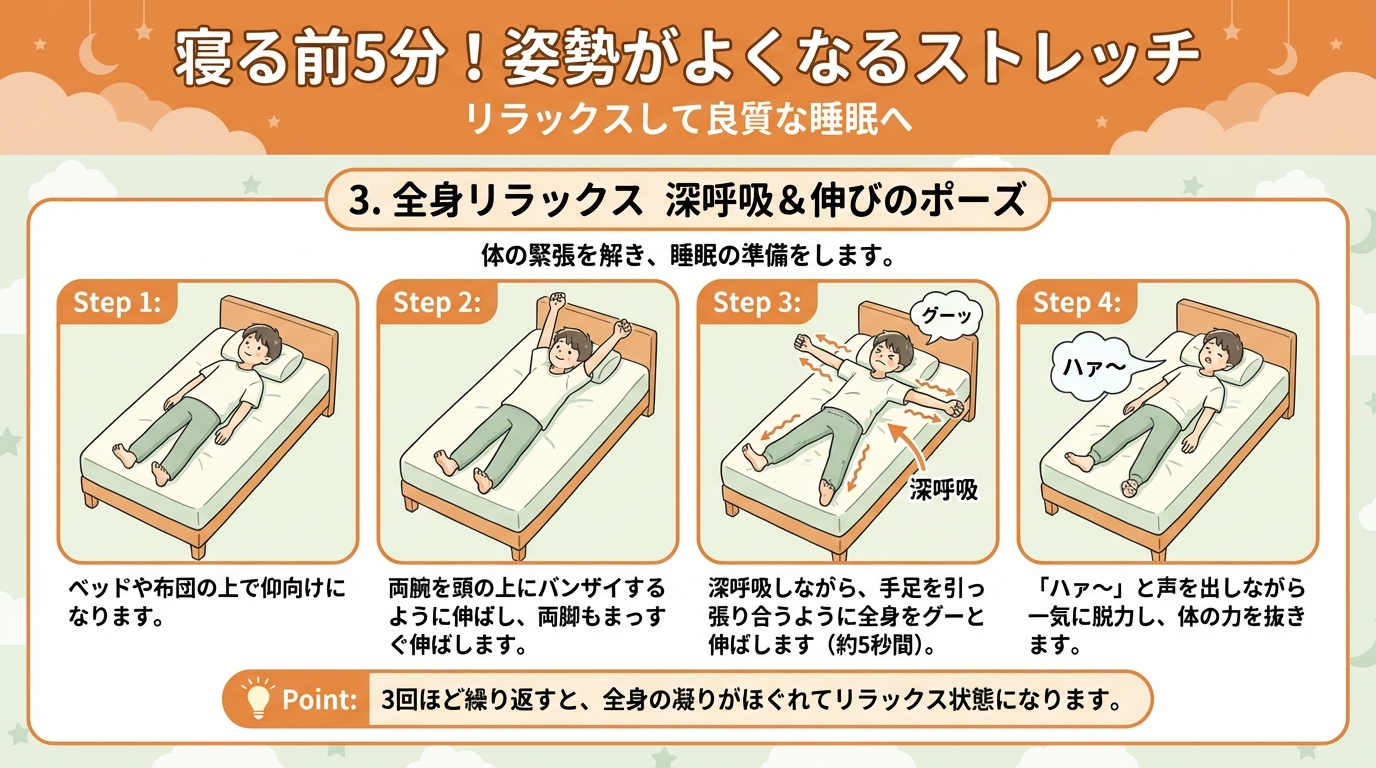 寝る前5分！姿勢がよくなるストレッチ
リラックスして良質な睡眠へ

3. 全身リラックス 深呼吸＆伸びのポーズ

体の緊張を解き、睡眠の準備をします。

Step 1:

ベッドや布団の上で仰向けになります。

Step 2:

両腕を頭の上にバンザイするように伸ばし、両脚もまっすぐ伸ばします。

Step 3:

グーッ

深呼吸

深呼吸しながら、手足を引っ張り合うように全身をグーと伸ばします（約5秒間）。

Step 4:

ハァ〜

「ハァ〜」と声を出しながら一気に脱力し、体の力を抜きます。

Point: 3回ほど繰り返すと、全身の凝りがほぐれてリラックス状態になります。