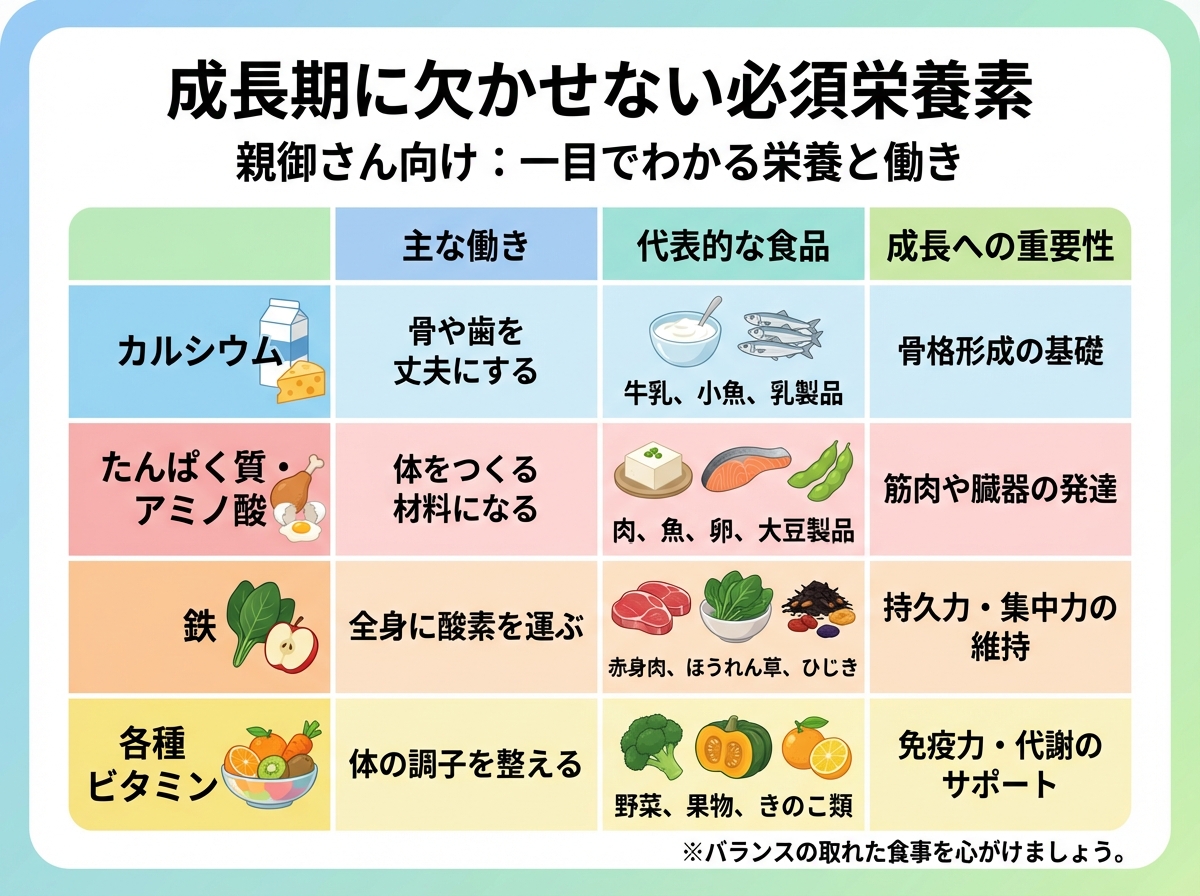 成長期に欠かせない必須栄養素
親御さん向け：一目でわかる栄養と働き

| | 主な働き | 代表的な食品 | 成長への重要性 |
|---|---|---|---|
| カルシウム | 骨や歯を丈夫にする | 牛乳、小魚、乳製品 | 骨格形成の基礎 |
| たんぱく質・アミノ酸 | 体をつくる材料になる | 肉、魚、卵、大豆製品 | 筋肉や臓器の発達 |
| 鉄 | 全身に酸素を運ぶ | 赤身肉、ほうれん草、ひじき | 持久力・集中力の維持 |
| 各種ビタミン | 体の調子を整える | 野菜、果物、きのこ類 | 免疫力・代謝のサポート |

※バランスの取れた食事を心がけましょう。