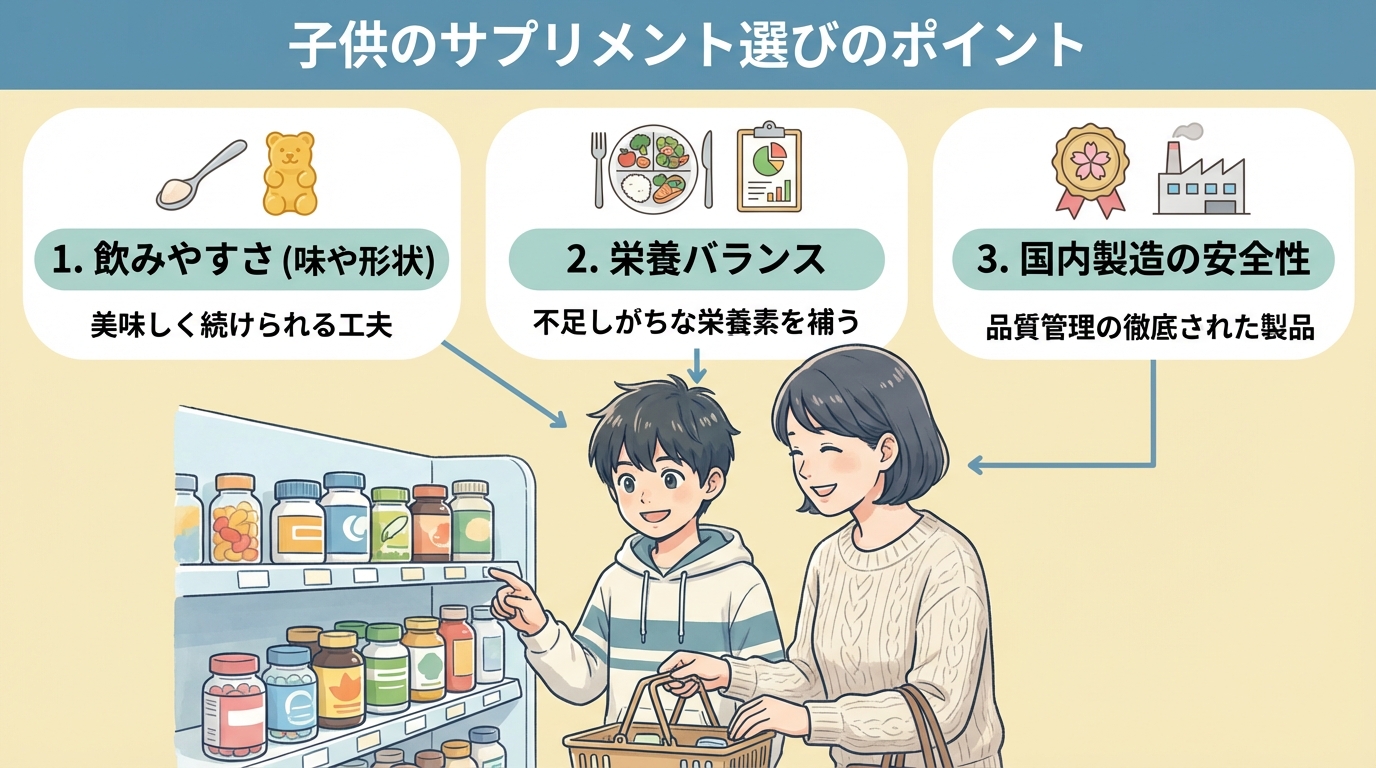 子供のサプリメント選びのポイント

1. 飲みやすさ (味や形状)

美味しく続けられる工夫

2. 栄養バランス

不足しがちな栄養素を補う

3. 国内製造の安全性

品質管理の徹底された製品