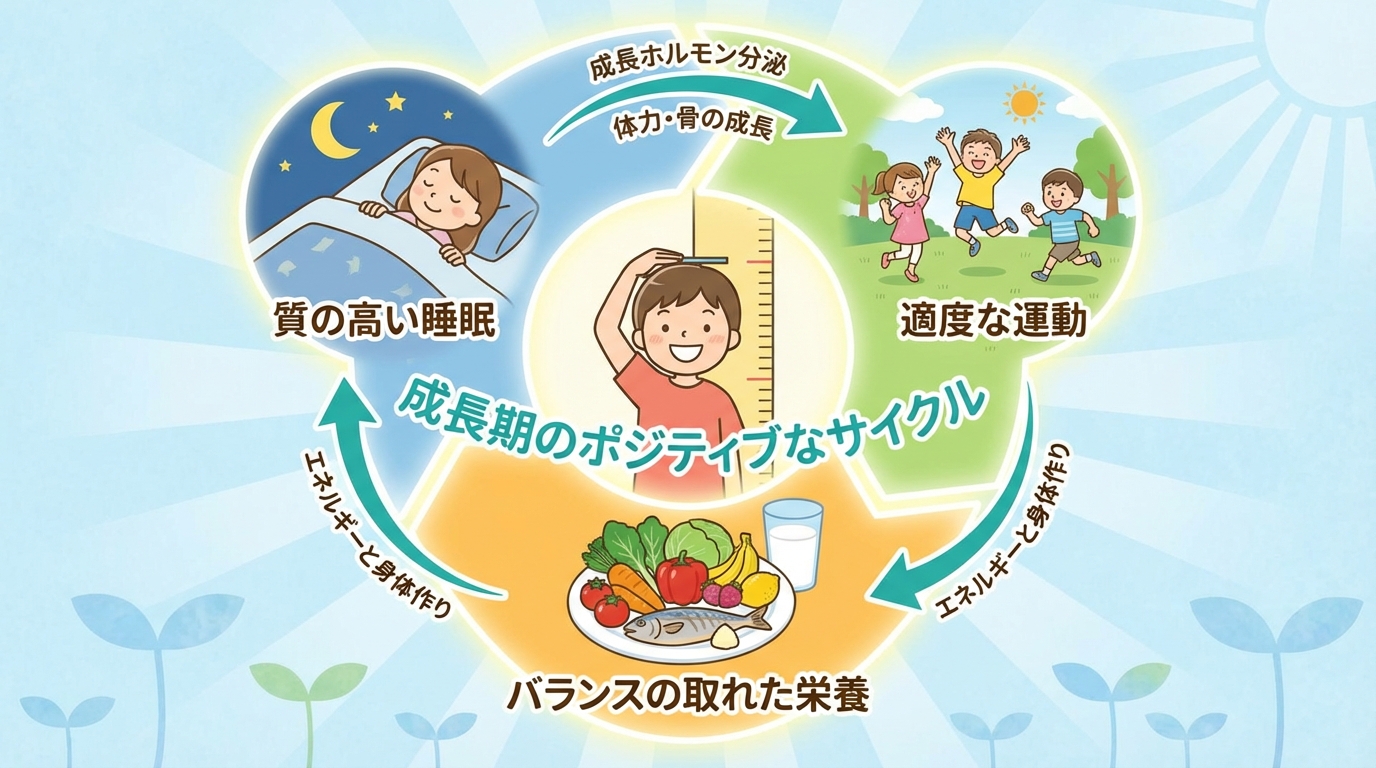 成長ホルモン分泌

体力・骨の成長

質の高い睡眠

適度な運動

成長期のポジティブなサイクル

エネルギーと身体作り

エネルギーと身体作り

バランスの取れた栄養