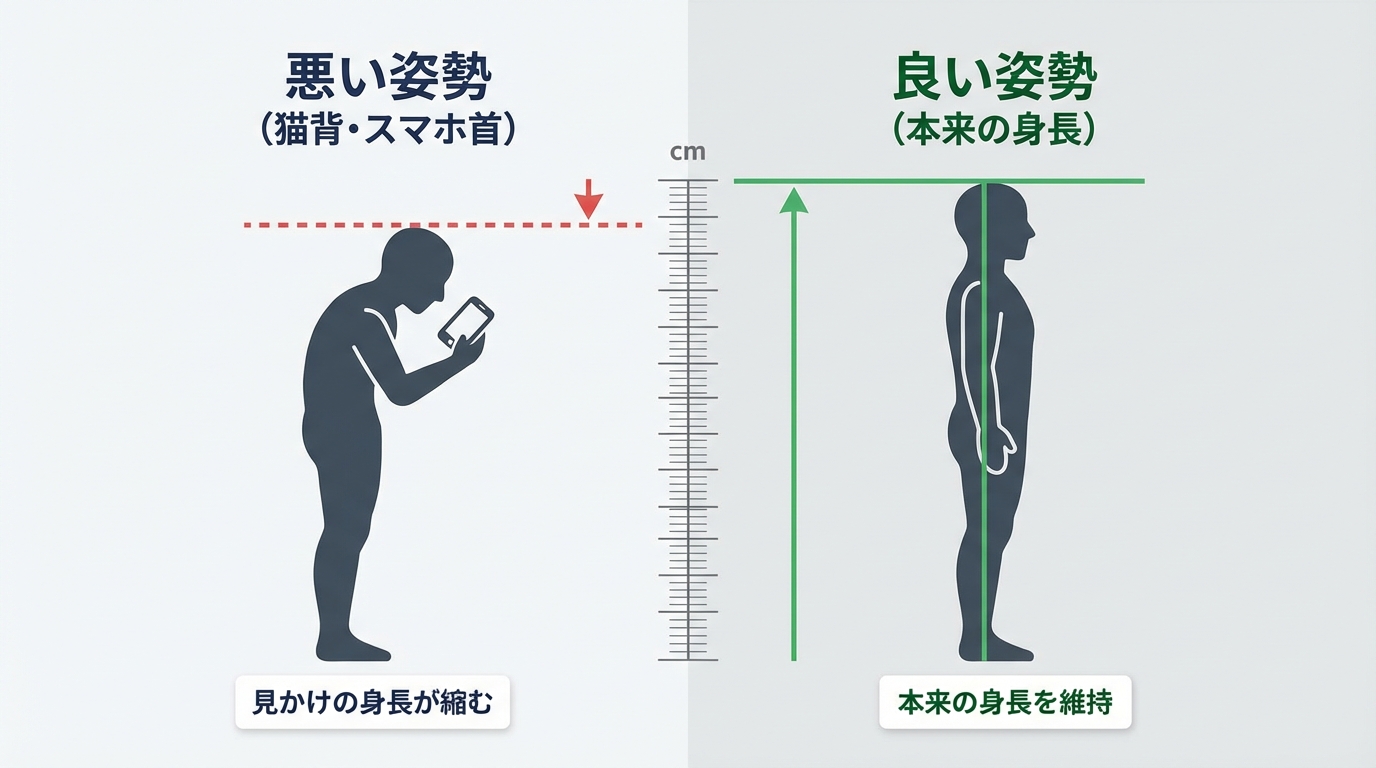 悪い姿勢
(猫背・スマホ首)

cm

良い姿勢
(本来の身長)

見かけの身長が縮む

本来の身長を維持