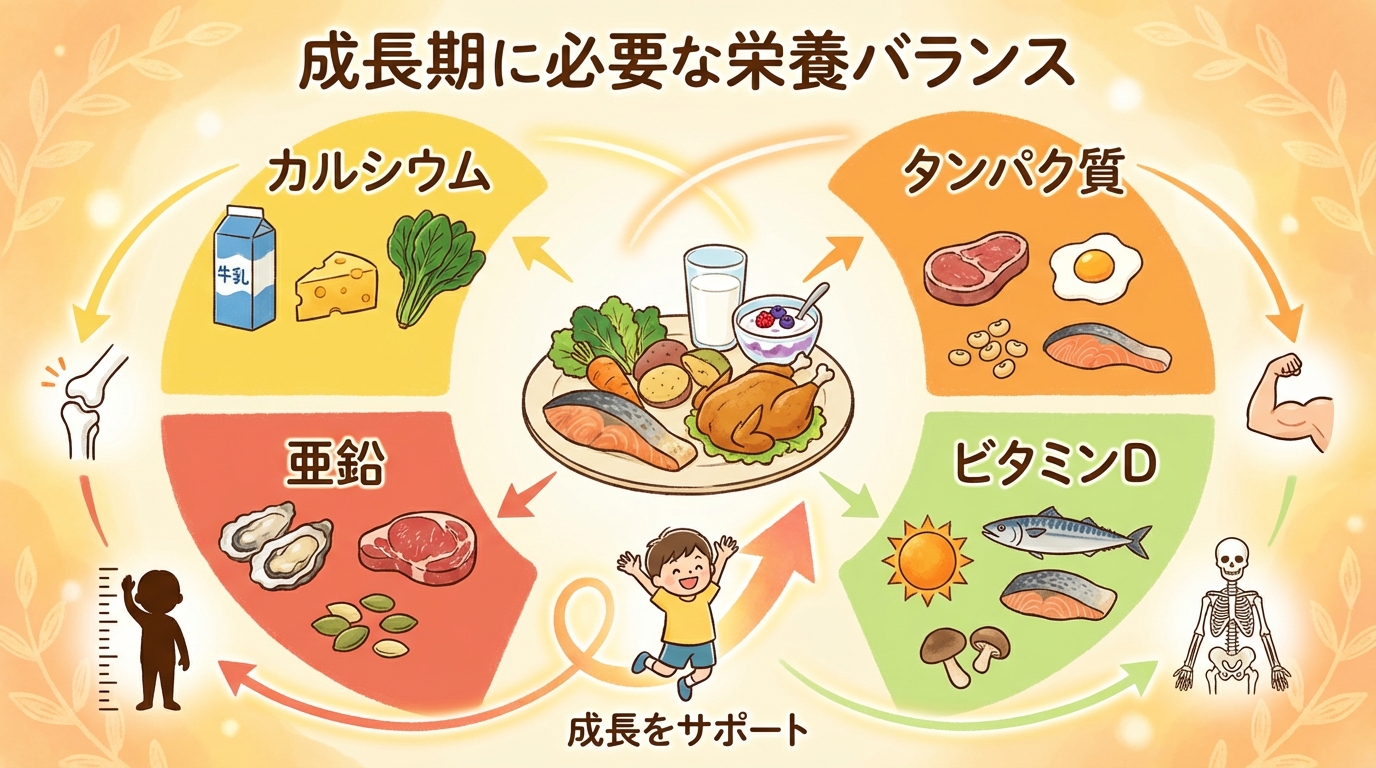 成長期に必要な栄養バランス

カルシウム

牛乳

タンパク質

亜鉛

ビタミンD

成長をサポート