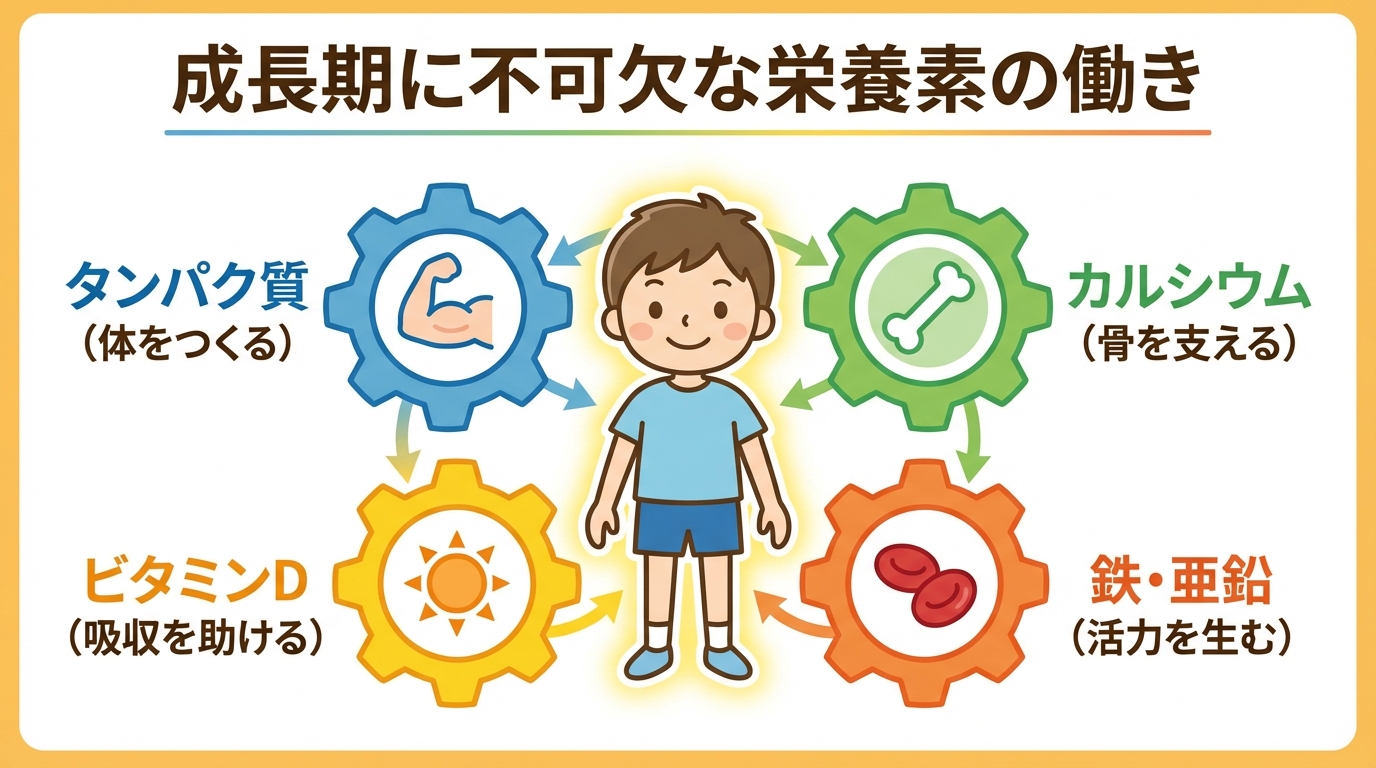 成長期に不可欠な栄養素の働き

タンパク質
（体をつくる）

カルシウム
（骨を支える）

ビタミンD
（吸収を助ける）

鉄・亜鉛
（活力を生む）