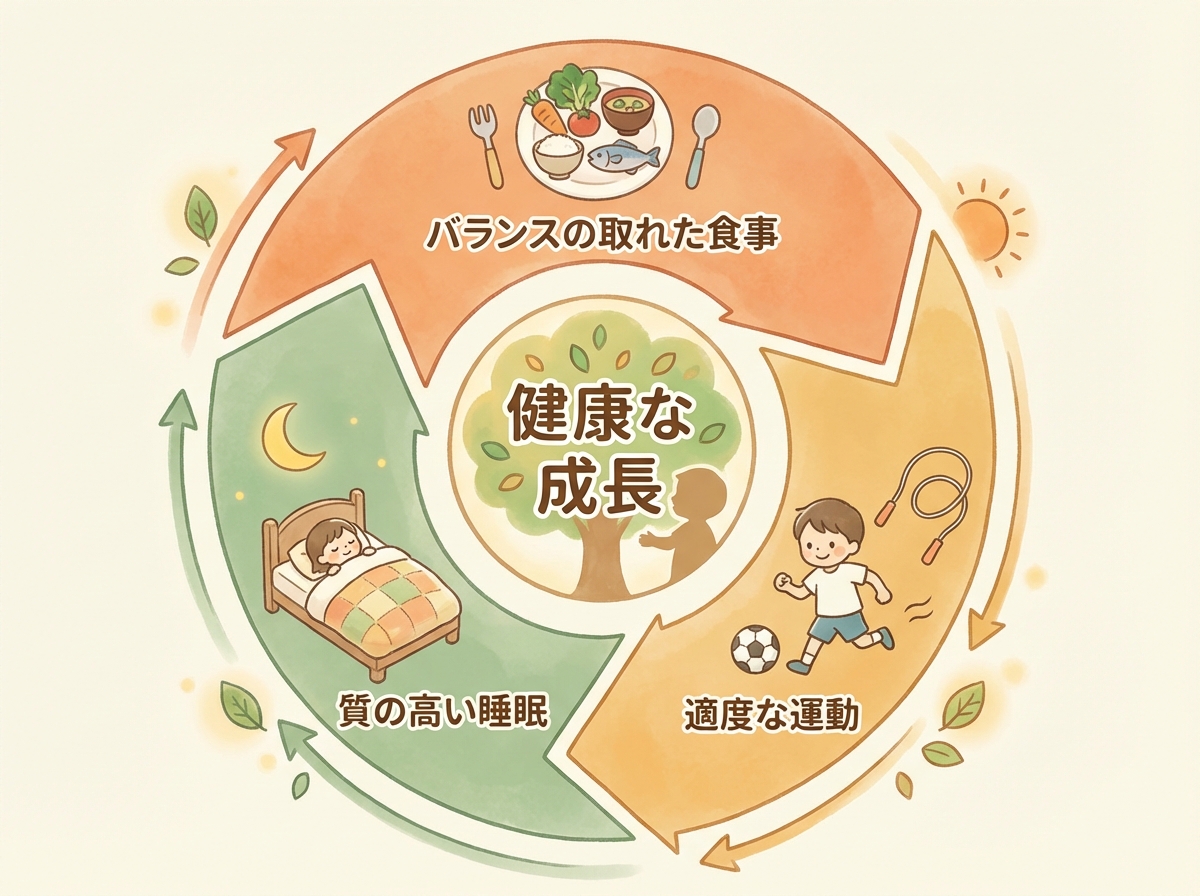 バランスの取れた食事

健康な成長

適度な運動

質の高い睡眠