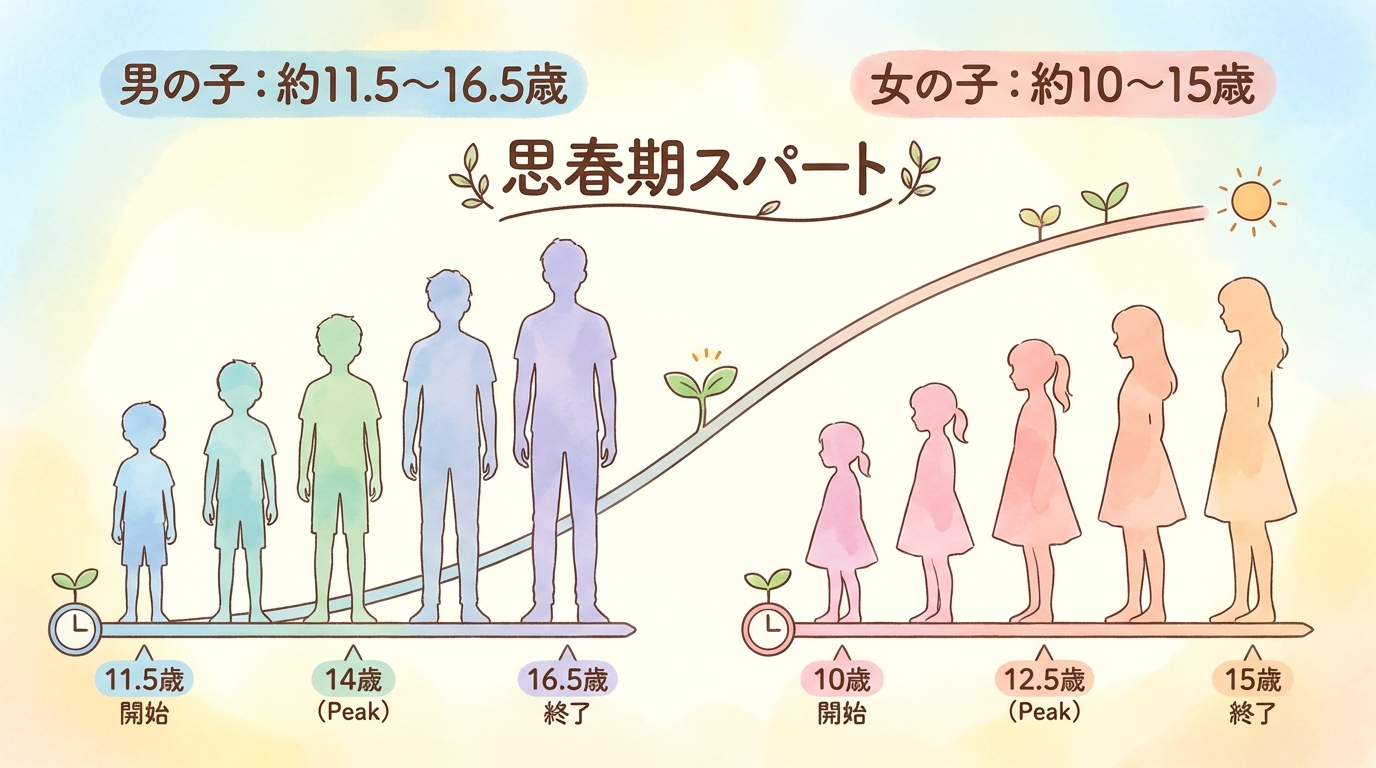 男の子：約11.5〜16.5歳

女の子：約10〜15歳

思春期スパート

11.5歳
開始

14歳
(Peak)

16.5歳
終了

10歳
開始

12.5歳
(Peak)

15歳
終了